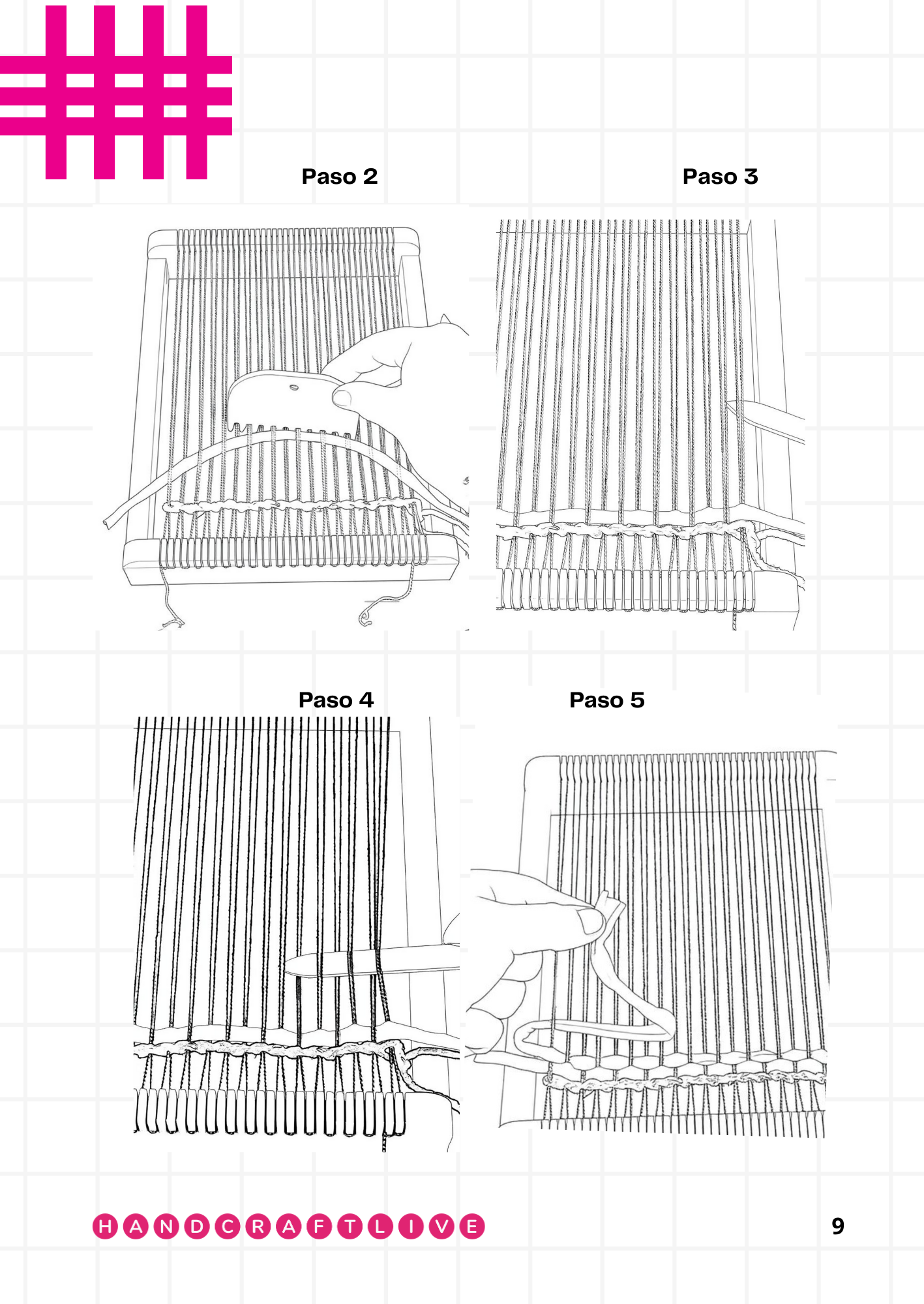 Paso 2

Paso 3

Paso 4

Paso 5

HANDCRAFTLIVE

9