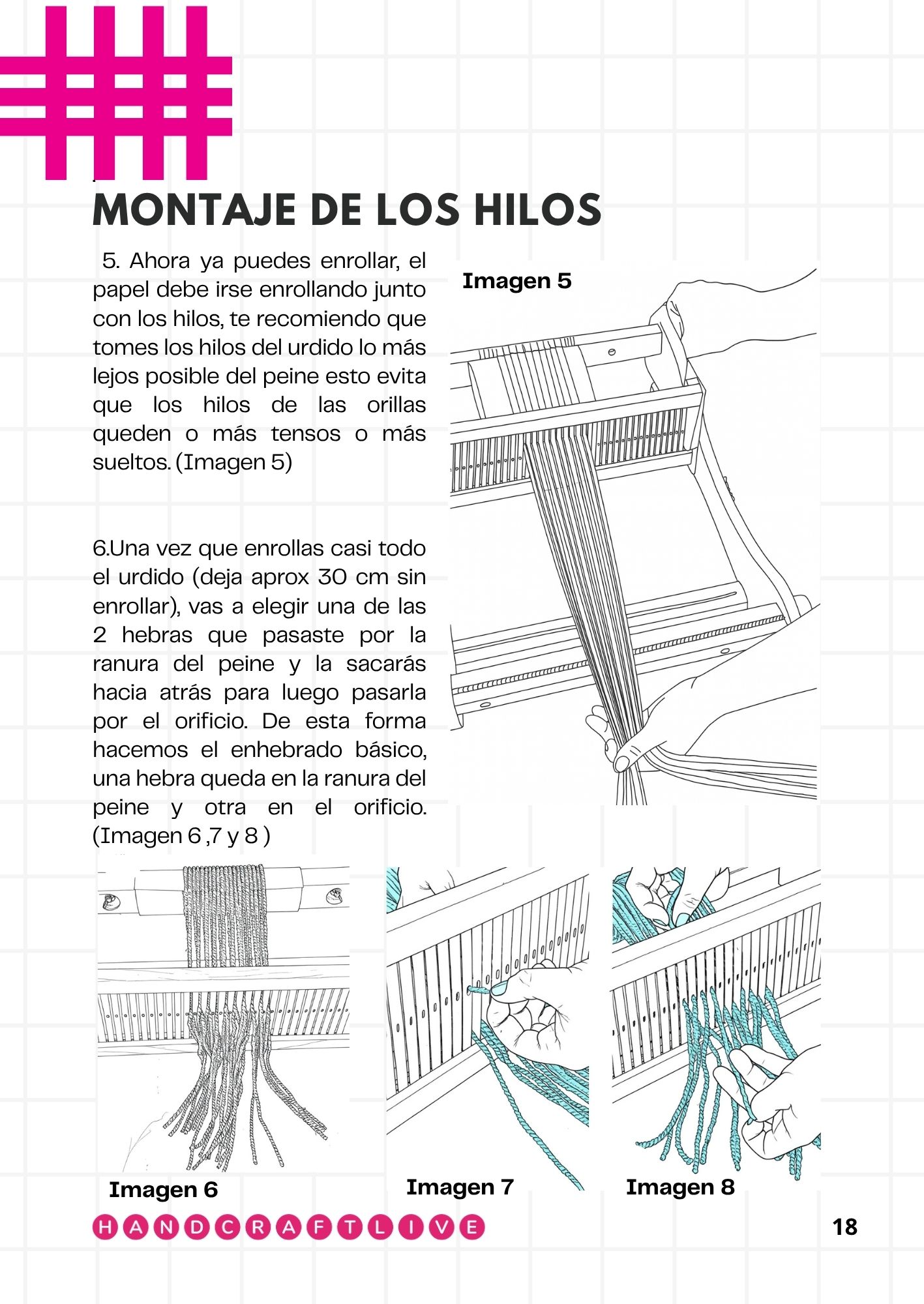 MONTAJE DE LOS HILOS

5. Ahora ya puedes enrollar, el papel debe irse enrollando junto con los hilos, te recomiendo que tomes los hilos del urdido lo más lejos posible del peine esto evita que los hilos de las orillas queden o más tensos o más sueltos. (Imagen 5)

Imagen 5

6.Una vez que enrollas casi todo el urdido (deja aprox 30 cm sin enrollar), vas a elegir una de las 2 hebras que pasaste por la ranura del peine y la sacarás hacia atrás para luego pasarla por el orificio. De esta forma hacemos el enhebrado básico, una hebra queda en la ranura del peine y otra en el orificio. (Imagen 6 ,7 y 8 )

Imagen 6

Imagen 7

Imagen 8

HANDCRAFTLIVE

18